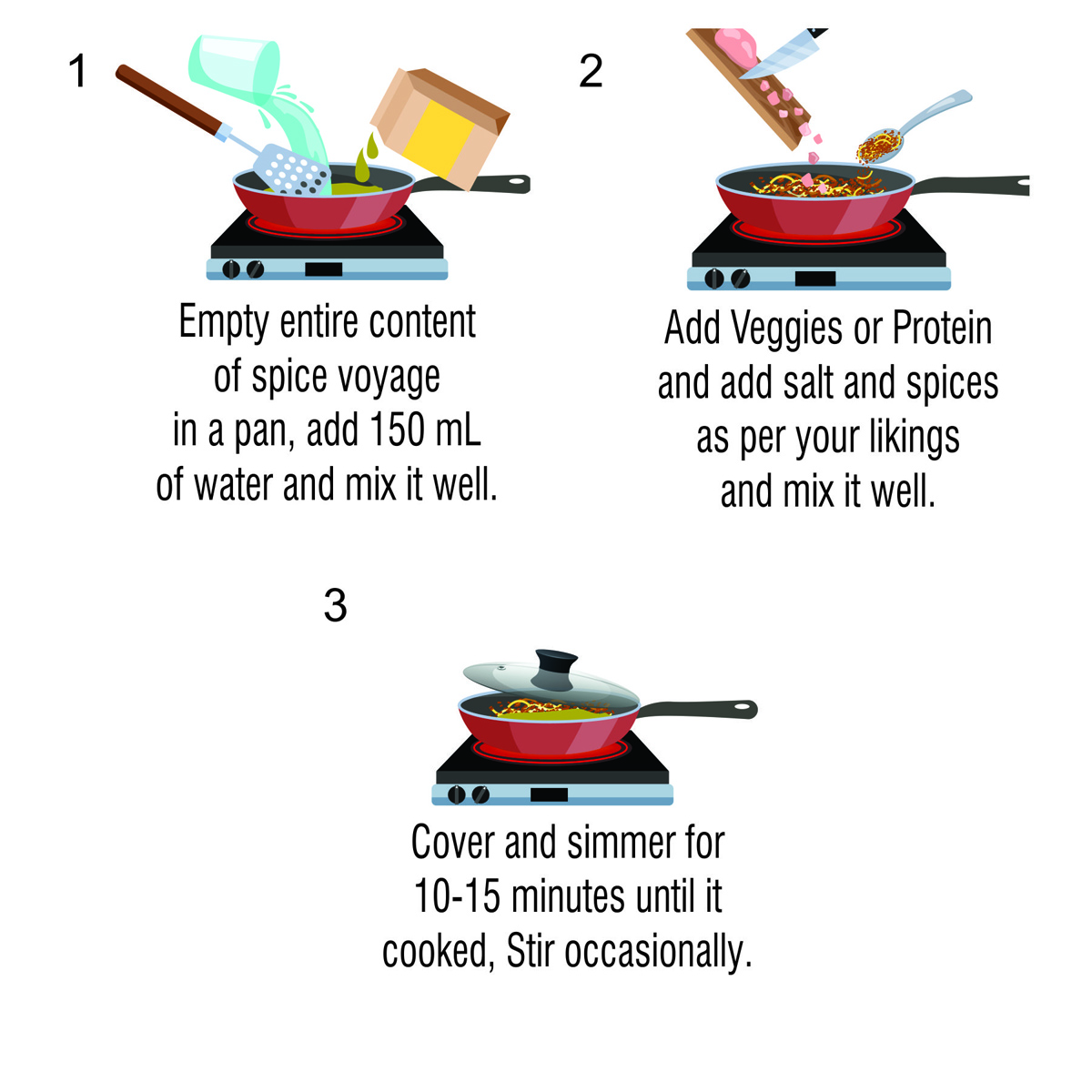 1

Empty entire content of spice voyage in a pan, add 150 mL of water and mix it well.

2

Add Veggies or Protein and add salt and spices as per your likings and mix it well.

3

Cover and simmer for 10-15 minutes until it cooked, Stir occasionally.